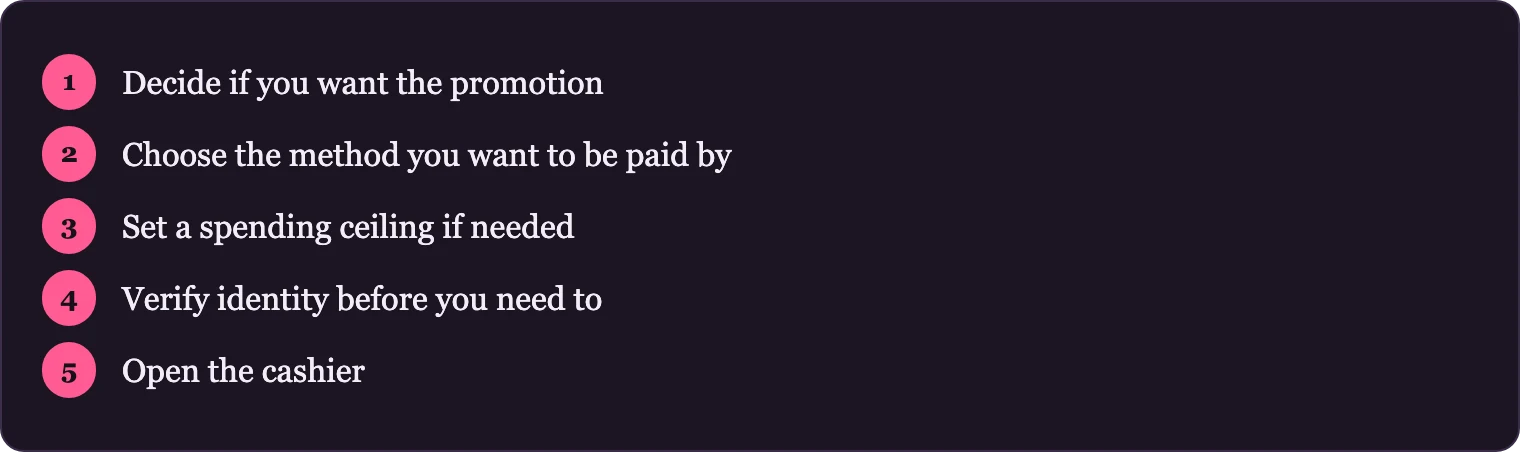 1 Decide if you want the promotion
2 Choose the method you want to be paid by
3 Set a spending ceiling if needed
4 Verify identity before you need to
5 Open the cashier